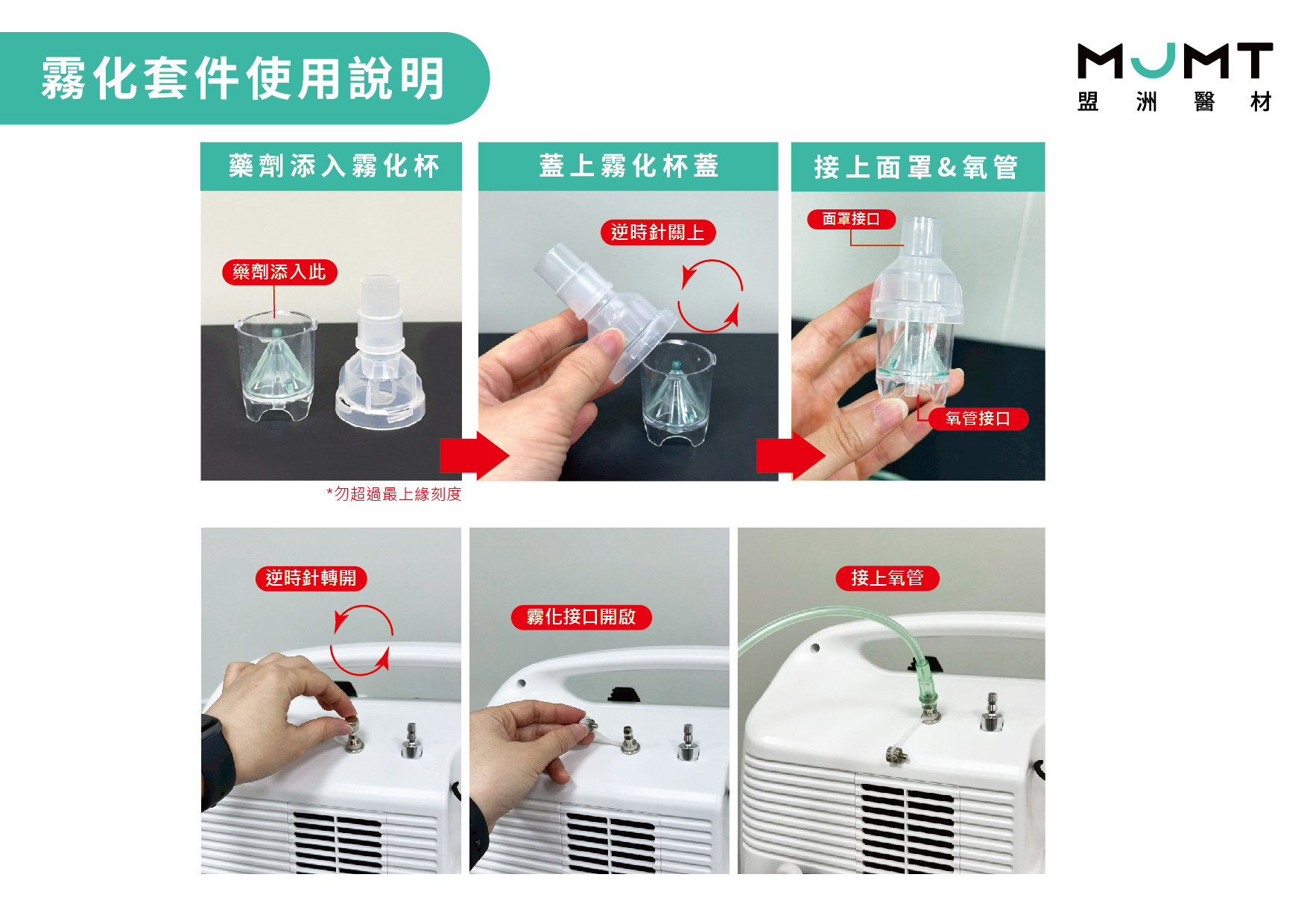 霧化套件使用說明

MJMT
盟 洲 醫 材

藥劑添入霧化杯

藥劑添入此

*勿超過最上緣刻度

蓋上霧化杯蓋

逆時針關上

接上面罩&氧管

面罩接口

氧管接口

逆時針轉開

霧化接口開啟

接上氧管