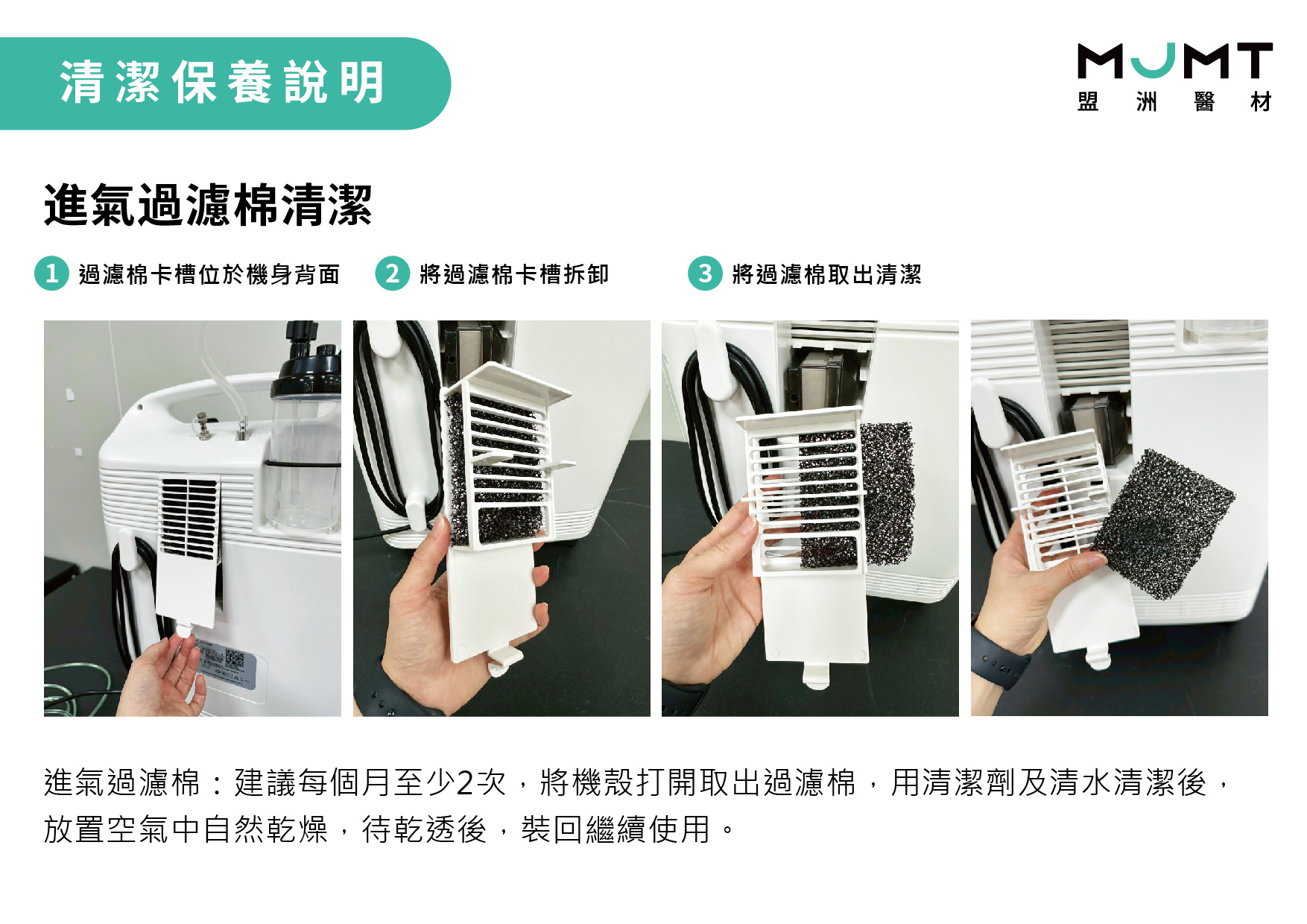 清潔保養說明

MJMT
盟 洲 醫 材

進氣過濾棉清潔

1 過濾棉卡槽位於機身背面

2 將過濾棉卡槽拆卸

3 將過濾棉取出清潔

進氣過濾棉：建議每個月至少2次，將機殼打開取出過濾棉，用清潔劑及清水清潔後，放置空氣中自然乾燥，待乾透後，裝回繼續使用。