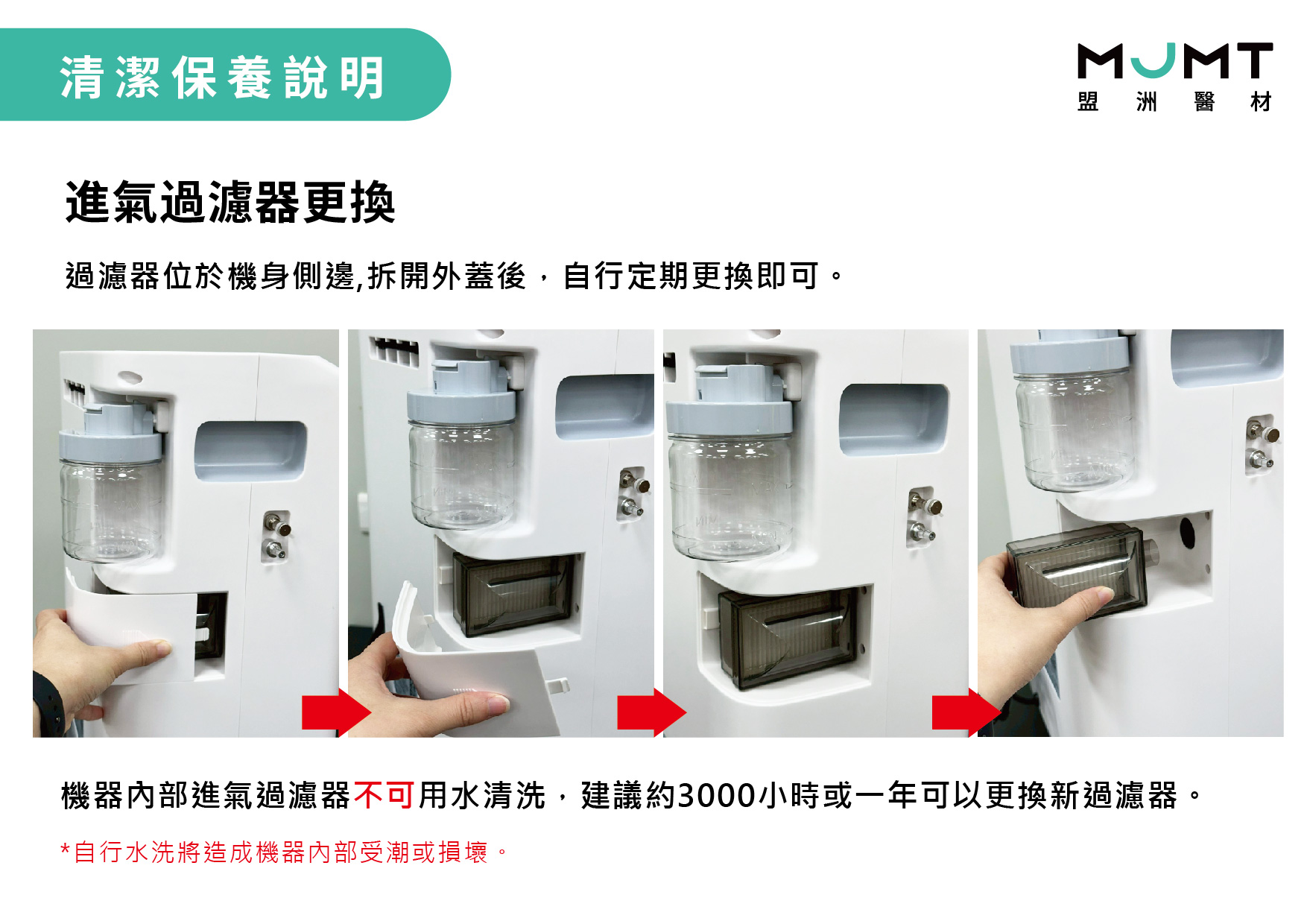 清潔保養說明

MJMT
盟 洲 醫 材

進氣過濾器更換

過濾器位於機身側邊,拆開外蓋後，自行定期更換即可。

機器內部進氣過濾器不可用水清洗，建議約3000小時或一年可以更換新過濾器。

*自行水洗將造成機器內部受潮或損壞。